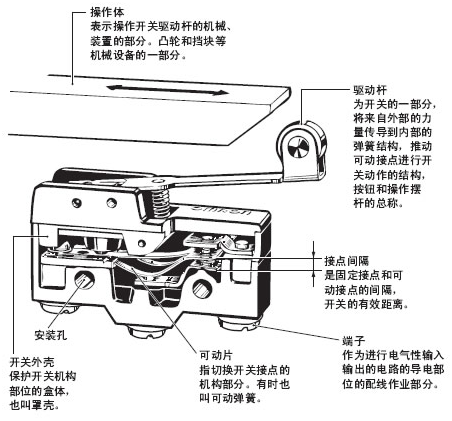 操作体
表示操作开关驱动杆的机械、装置的部分。凸轮和挡块等机械设备的一部分。

驱动杆
为开关的一部分，将来自外部的力量传导到内部的弹簧结构，推动可动接点进行开关动作的结构，按钮和操作摆杆的总称。

omron

接点间隔
是固定接点和可动接点的间隔，开关的有效距离。

安装孔

开关外壳
保护开关机构部位的盒体，也叫罩壳。

可动片
指切换开关接点的机构部分。有时也叫可动弹簧。

端子
作为进行电气性输入输出的电路的导电部位的配线作业部分。